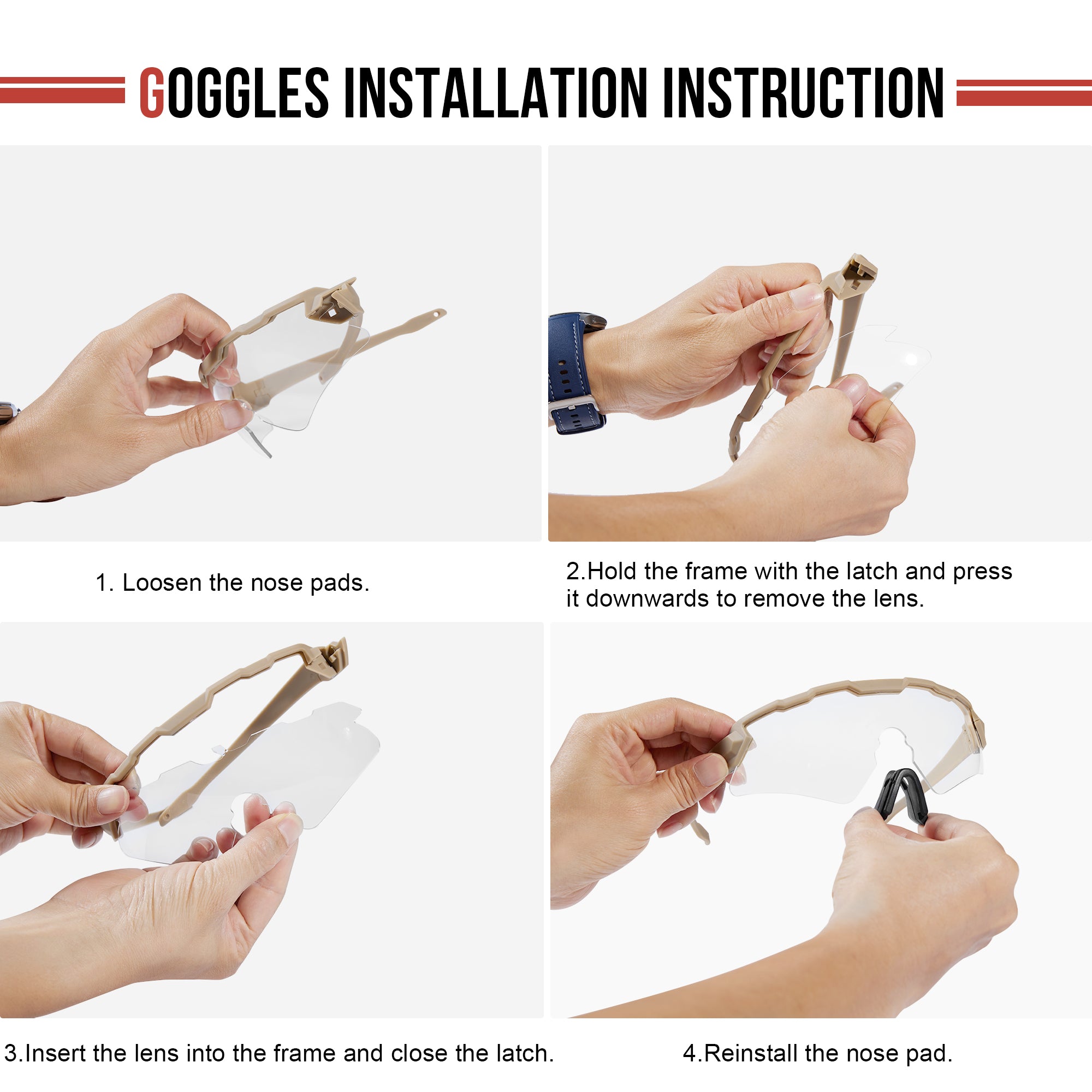 GOGGLES INSTALLATION INSTRUCTION

1. Loosen the nose pads.

2.Hold the frame with the latch and press it downwards to remove the lens.

3.Insert the lens into the frame and close the latch.

4.Reinstall the nose pad.